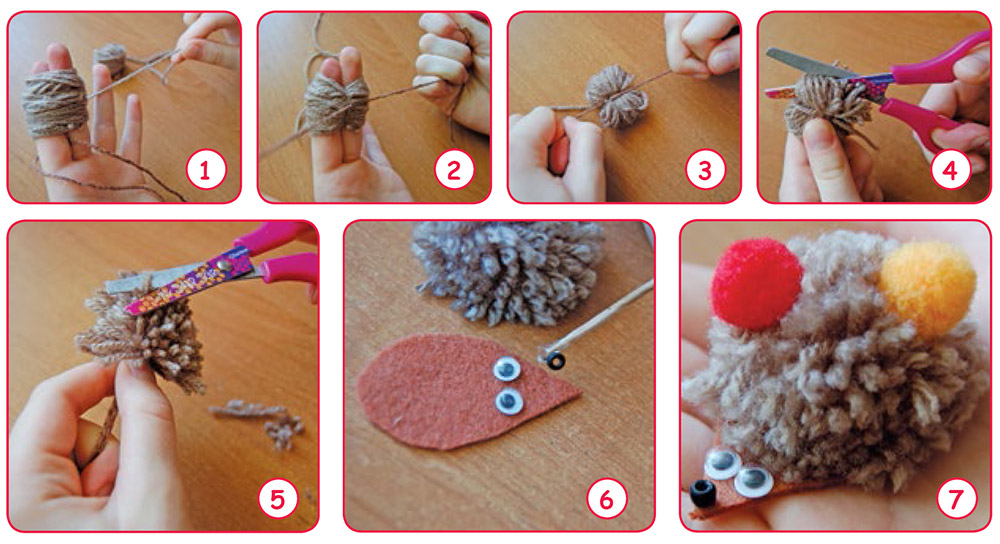 1
2
3
4
5
6
7