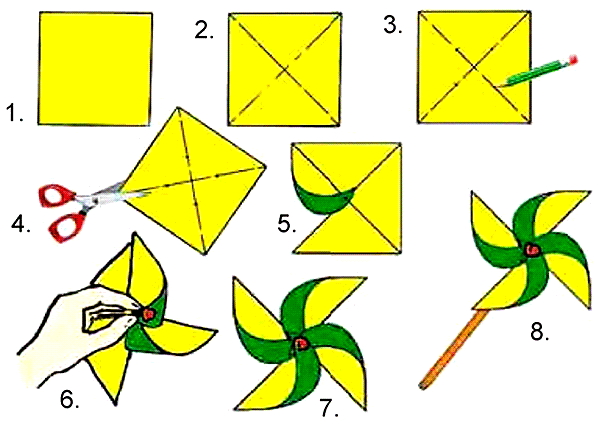 1.
2.
3.
4.
5.
6.
7.
8.