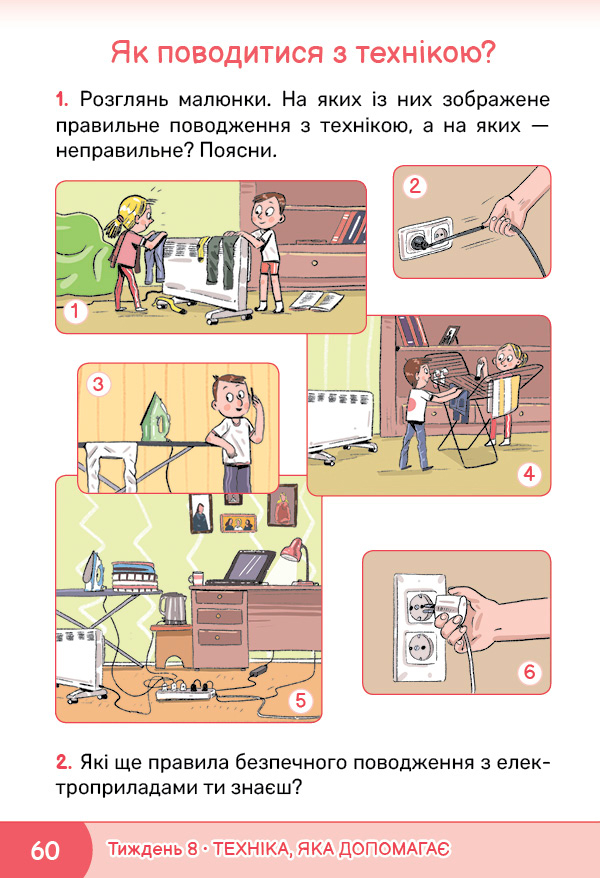 Як поводитися з технікою?

1. Розглянь малюнки. На яких із них зображене правильне поводження з технікою, а на яких — неправильне? Поясни.

1

2

3

4

5

6

2. Які ще правила безпечного поводження з електроприладами ти знаєш?

60 Тиждень 8 • ТЕХНІКА, ЯКА ДОПОМАГАЄ