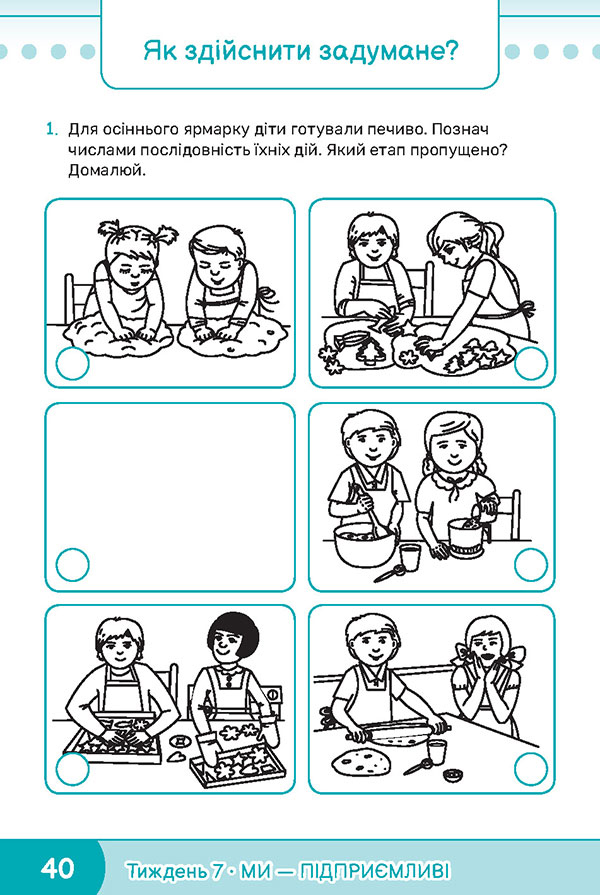 Як здійснити задумане?

1. Для осіннього ярмарку діти готували печиво. Познач числами послідовність їхніх дій. Який етап пропущено? Домалюй.

40 Тиждень 7 · МИ — ПІДПРИЄМЛИВІ