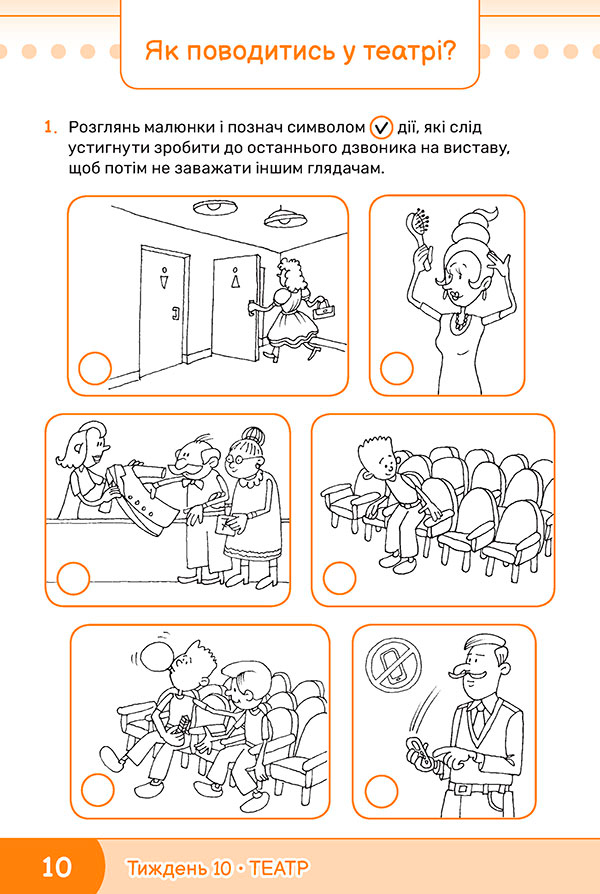 Як поводитись у театрі?

1. Розглянь малюнки і познач символом ✓ дії, які слід устигнути зробити до останнього дзвоника на виставу, щоб потім не заважати іншим глядачам.

10 Тиждень 10 • ТЕАТР