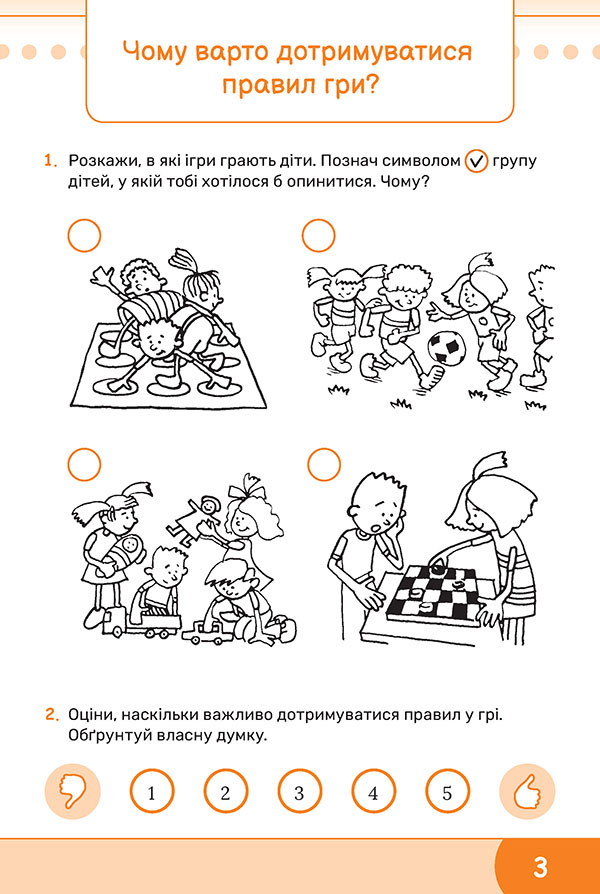 Чому варто дотримуватися правил гри?

1. Розкажи, в які ігри грають діти. Познач символом ✓ групу дітей, у якій тобі хотілося б опинитися. Чому?

2. Оціни, наскільки важливо дотримуватися правил у грі. Обґрунтуй власну думку.

1 2 3 4 5

3