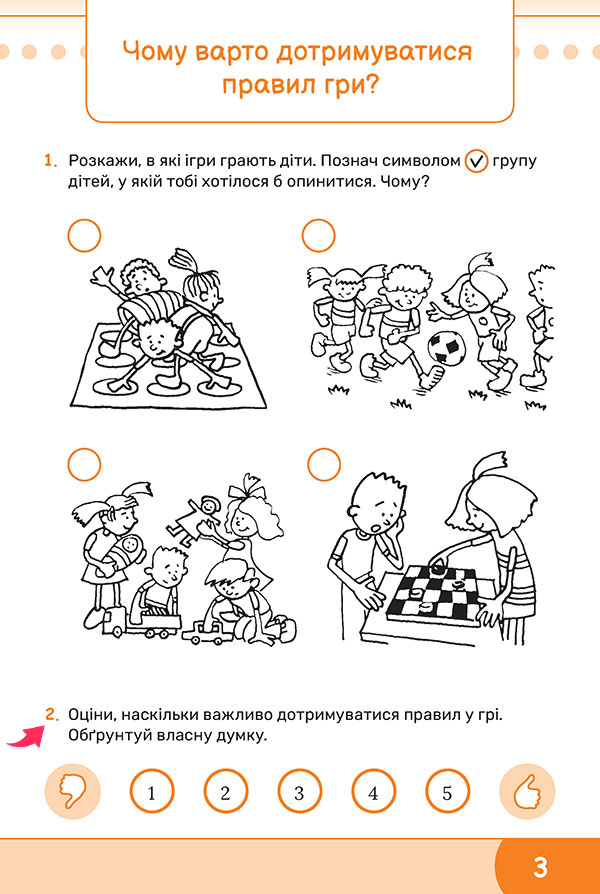 Чому варто дотримуватися правил гри?

1. Розкажи, в які ігри грають діти. Познач символом ✓ групу дітей, у якій тобі хотілося б опинитися. Чому?

2. Оціни, наскільки важливо дотримуватися правил у грі. Обґрунтуй власну думку.

1 2 3 4 5

3