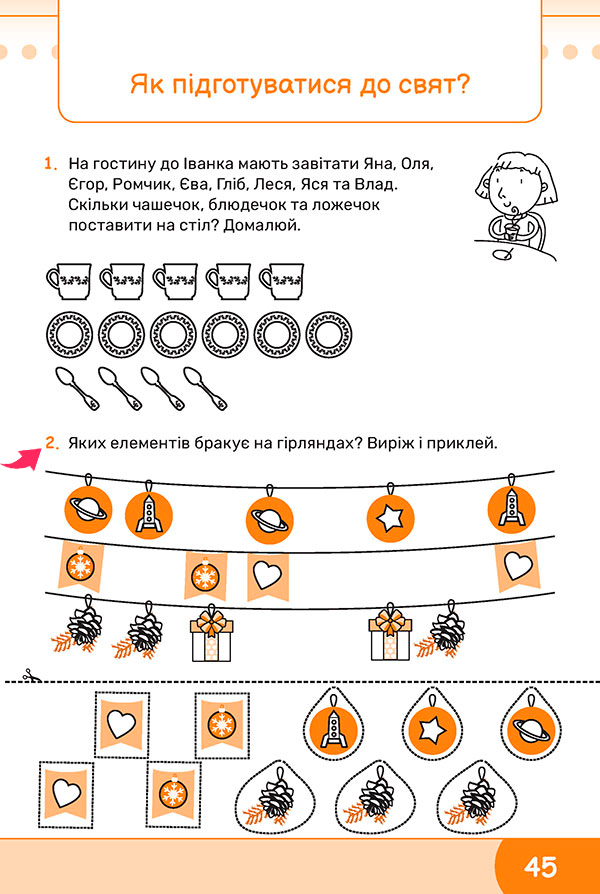 Як підготуватися до свят?

1. На гостину до Іванка мають завітати Яна, Оля, Єгор, Ромчик, Єва, Гліб, Леся, Яся та Влад. Скільки чашечок, блюдечок та ложечок поставити на стіл? Домалюй.

2. Яких елементів бракує на гірляндах? Виріж і приклей.

45