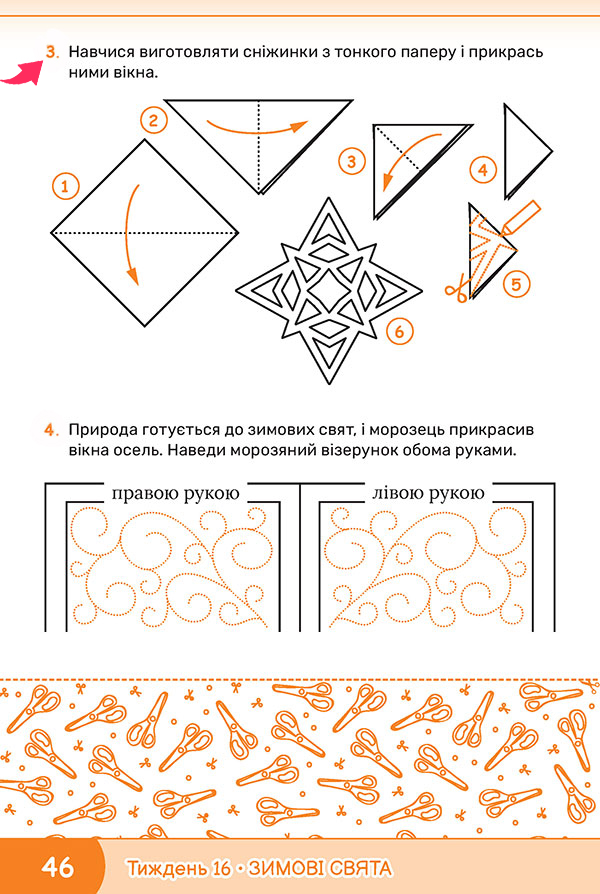 3. Навчися виготовляти сніжинки з тонкого паперу і прикрась ними вікна.

1
2
3
4
5
6

4. Природа готується до зимових свят, і морозець прикрасив вікна осель. Наведи морозяний візерунок обома руками.

правою рукою

лівою рукою

46 Тиждень 16 • ЗИМОВІ СВЯТА