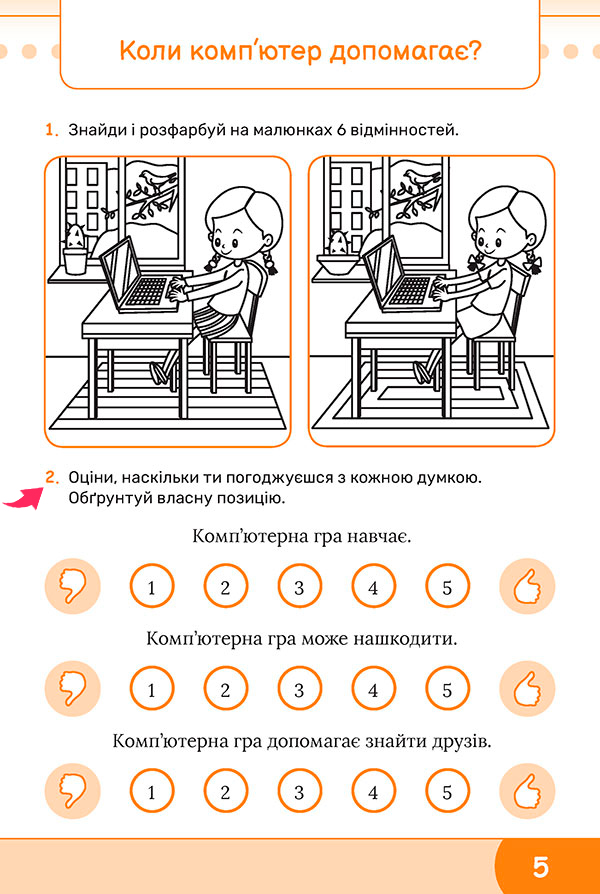 Коли комп'ютер допомагає?

1. Знайди і розфарбуй на малюнках 6 відмінностей.

2. Оціни, наскільки ти погоджуєшся з кожною думкою. Обґрунтуй власну позицію.

Комп'ютерна гра навчає.

1 2 3 4 5

Комп'ютерна гра може нашкодити.

1 2 3 4 5

Комп'ютерна гра допомагає знайти друзів.

1 2 3 4 5

5