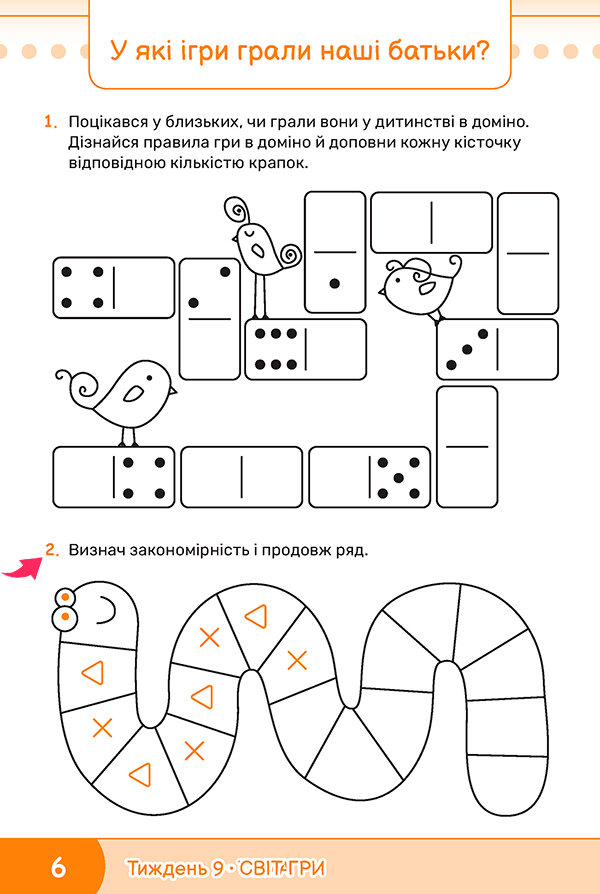 У які ігри грали наші батьки?

1. Поцікався у близьких, чи грали вони у дитинстві в доміно. Дізнайся правила гри в доміно й доповни кожну кісточку відповідною кількістю крапок.

2. Визнач закономірність і продовж ряд.

6 Тиждень 9 • СВІТ ГРИ