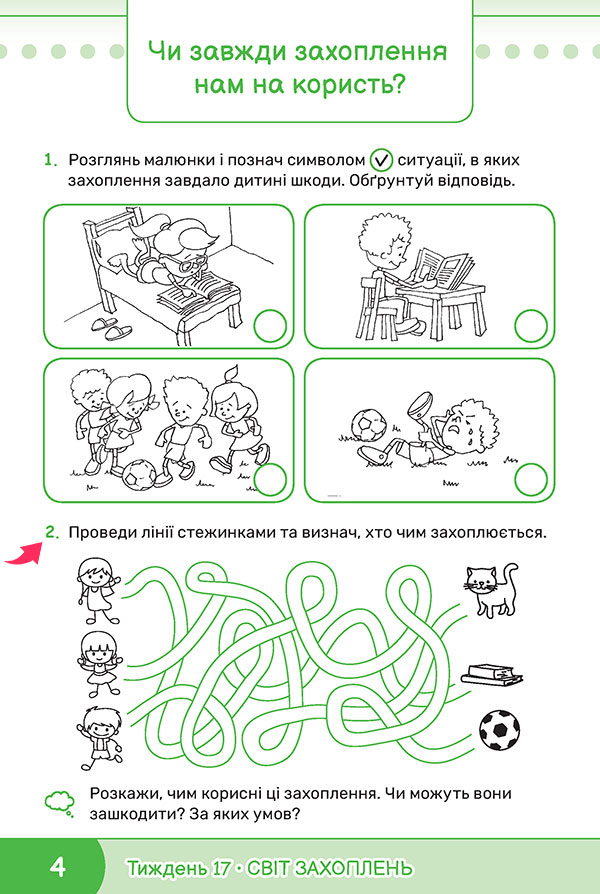 Чи завжди захоплення нам на користь?

1. Розглянь малюнки і познач символом ✓ ситуації, в яких захоплення завдало дитині шкоди. Обґрунтуй відповідь.

2. Проведи лінії стежинками та визнач, хто чим захоплюється.

Розкажи, чим корисні ці захоплення. Чи можуть вони зашкодити? За яких умов?

4 Тиждень 17 • СВІТ ЗАХОПЛЕНЬ