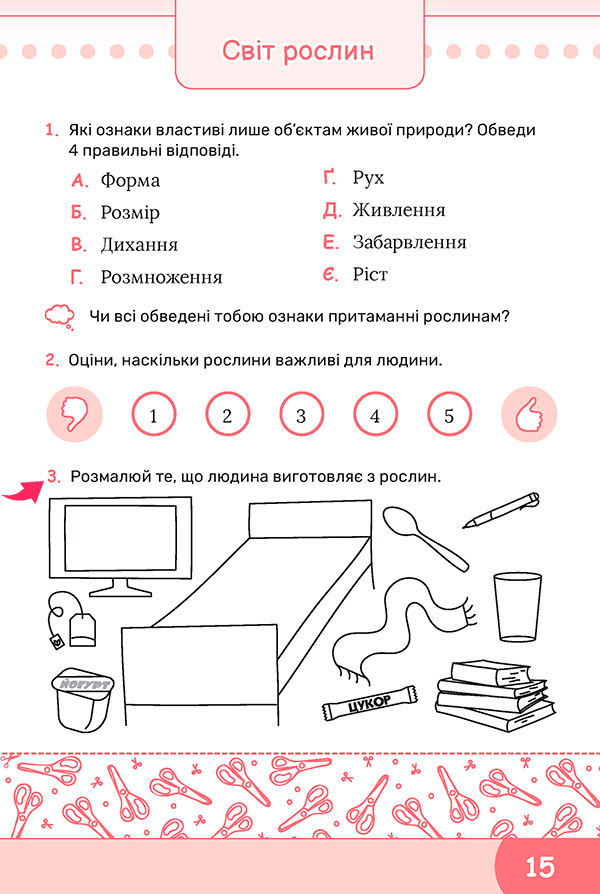 Світ рослин

1. Які ознаки властиві лише об'єктам живої природи? Обведи 4 правильні відповіді.

А. Форма
Б. Розмір
В. Дихання
Г. Розмноження
Ґ. Рух
Д. Живлення
Е. Забарвлення
Є. Ріст

Чи всі обведені тобою ознаки притаманні рослинам?

2. Оціни, наскільки рослини важливі для людини.

1 2 3 4 5

3. Розмалюй те, що людина виготовляє з рослин.

ЙОГУРТ
ЦУКОР

15