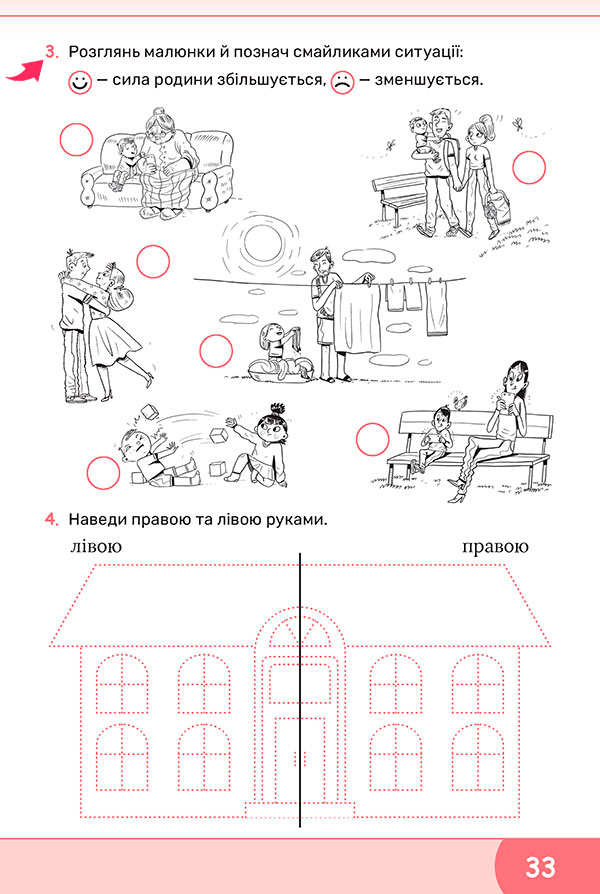 3. Розглянь малюнки й познач смайликами ситуації:
— сила родини збільшується, — зменшується.

4. Наведи правою та лівою руками.

лівою

правою

33