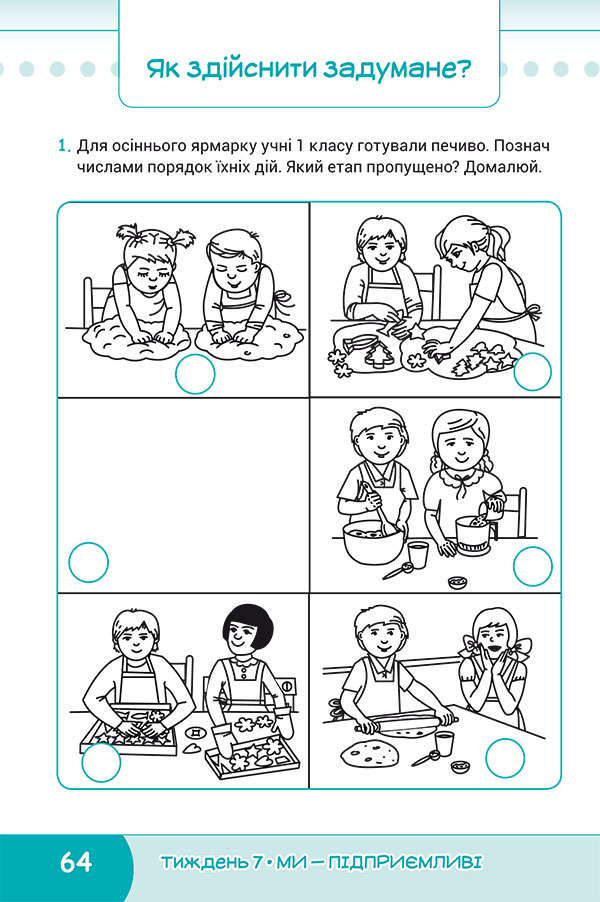 Як здійснити задумане?

1. Для осіннього ярмарку учні 1 класу готували печиво. Познач числами порядок їхніх дій. Який етап пропущено? Домалюй.

64 ТИЖДЕНЬ 7 • МИ — ПІДПРИЄМЛИВІ