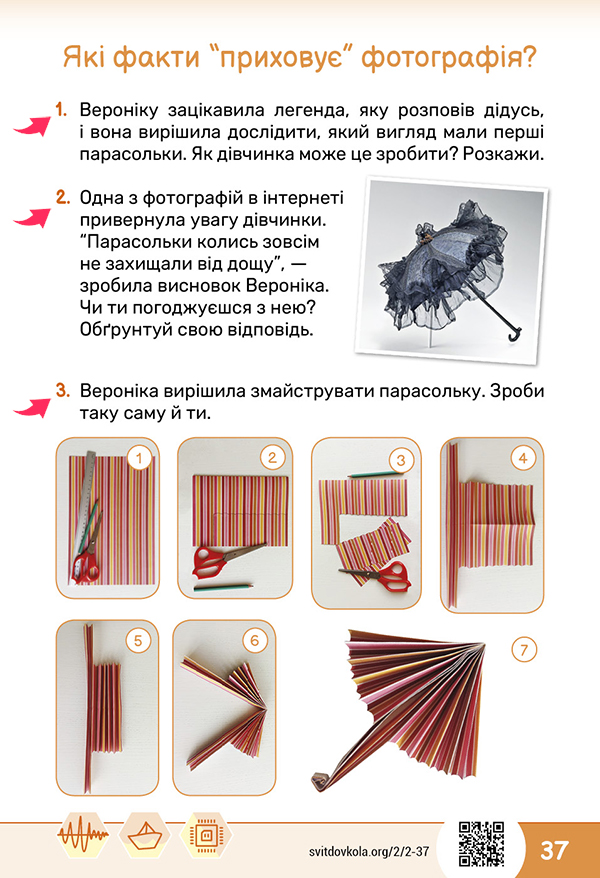 Які факти "приховує" фотографія?

1. Вероніку зацікавила легенда, яку розповів дідусь, і вона вирішила дослідити, який вигляд мали перші парасольки. Як дівчинка може це зробити? Розкажи.

2. Одна з фотографій в інтернеті привернула увагу дівчинки. "Парасольки колись зовсім не захищали від дощу", — зробила висновок Вероніка. Чи ти погоджуєшся з нею? Обґрунтуй свою відповідь.

3. Вероніка вирішила змайструвати парасольку. Зроби таку саму й ти.

1

2

3

4

5

6

7

svitdovkola.org/2/2-37

37