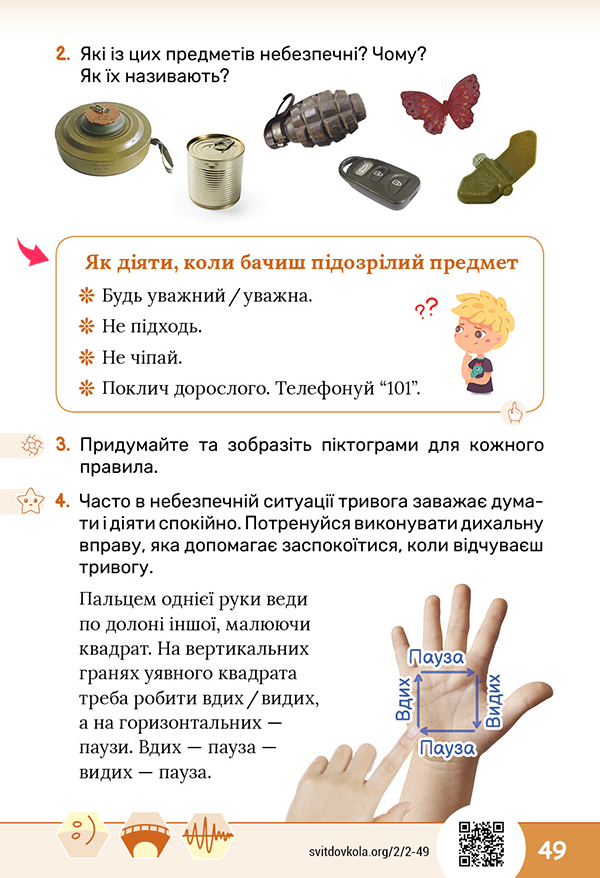 2. Які із цих предметів небезпечні? Чому? Як їх називають?

Як діяти, коли бачиш підозрілий предмет

Будь уважний / уважна.

Не підходь.

Не чіпай.

Поклич дорослого. Телефонуй “101”.

??

3. Придумайте та зобразіть піктограми для кожного правила.

4. Часто в небезпечній ситуації тривога заважає думати і діяти спокійно. Потренуйся виконувати дихальну вправу, яка допомагає заспокоїтися, коли відчуваєш тривогу.

Пальцем однієї руки веди по долоні іншої, малюючи квадрат. На вертикальних гранях уявного квадрата треба робити вдих / видих, а на горизонтальних — паузи. Вдих — пауза — видих — пауза.

Пауза
Вдих
Видих
Пауза

svitdovkola.org/2/2-49

49