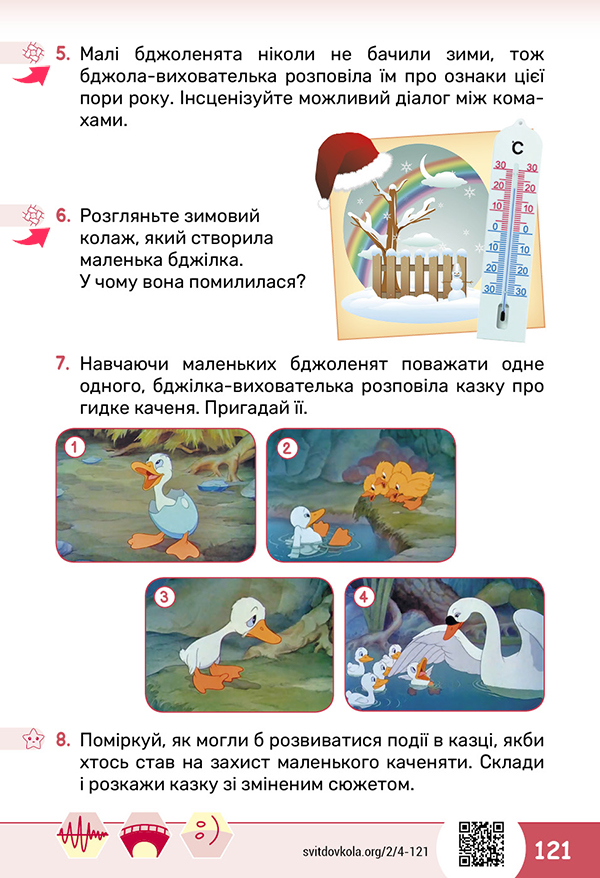 5. Малі бджоленята ніколи не бачили зими, тож бджола-вихователька розповіла їм про ознаки цієї пори року. Інсценізуйте можливий діалог між комахами.

6. Розгляньте зимовий колаж, який створила маленька бджілка. У чому вона помилилася?

°C
30 30
20 20
10 10
0 0
10 10
20 20
30 30

7. Навчаючи маленьких бджоленят поважати одне одного, бджілка-вихователька розповіла казку про гидке каченя. Пригадай її.

1
2
3
4

8. Поміркуй, як могли б розвиватися події в казці, якби хтось став на захист маленького каченяти. Склади і розкажи казку зі зміненим сюжетом.

svitdovkola.org/2/4-121
121