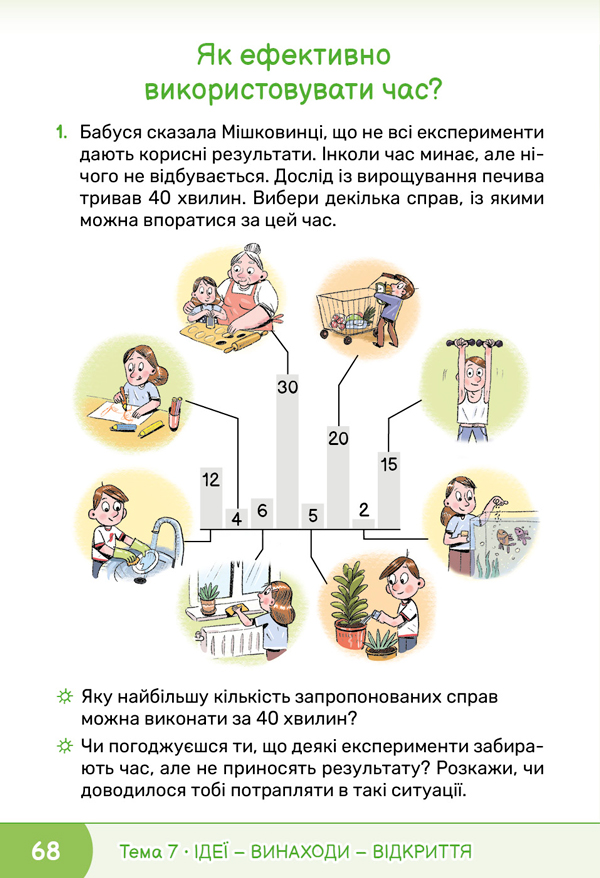 Як ефективно використовувати час?

1. Бабуся сказала Мішковинці, що не всі експерименти дають корисні результати. Інколи час минає, але нічого не відбувається. Дослід із вирощування печива тривав 40 хвилин. Вибери декілька справ, із якими можна впоратися за цей час.

12
4
6
30
5
20
2
15

☼ Яку найбільшу кількість запропонованих справ можна виконати за 40 хвилин?

☼ Чи погоджуєшся ти, що деякі експерименти забирають час, але не приносять результату? Розкажи, чи доводилося тобі потрапляти в такі ситуації.

68 Тема 7 · ІДЕЇ – ВИНАХОДИ – ВІДКРИТТЯ