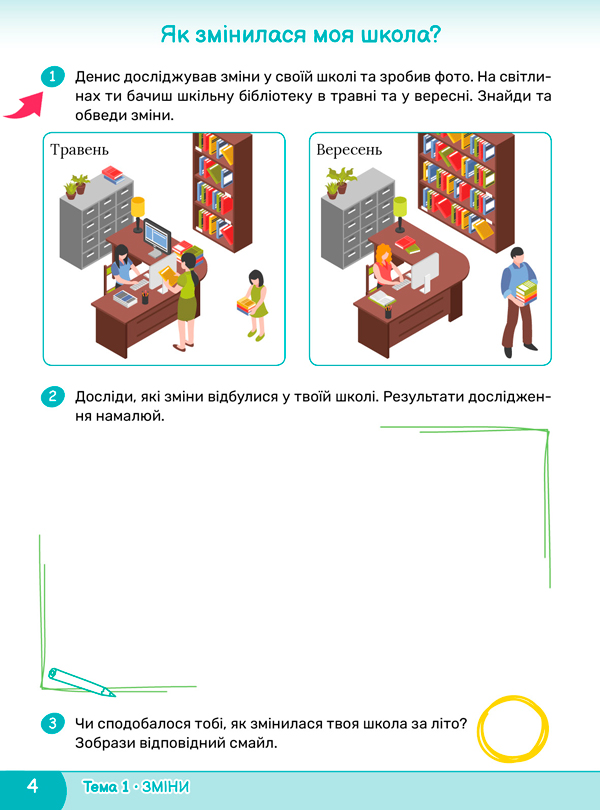 Як змінилася моя школа?

1 Денис досліджував зміни у своїй школі та зробив фото. На світлинах ти бачиш шкільну бібліотеку в травні та у вересні. Знайди та обведи зміни.

Травень

Вересень

2 Досліди, які зміни відбулися у твоїй школі. Результати дослідження намалюй.

3 Чи сподобалося тобі, як змінилася твоя школа за літо? Зобрази відповідний смайл.

4 Тема 1 · ЗМІНИ