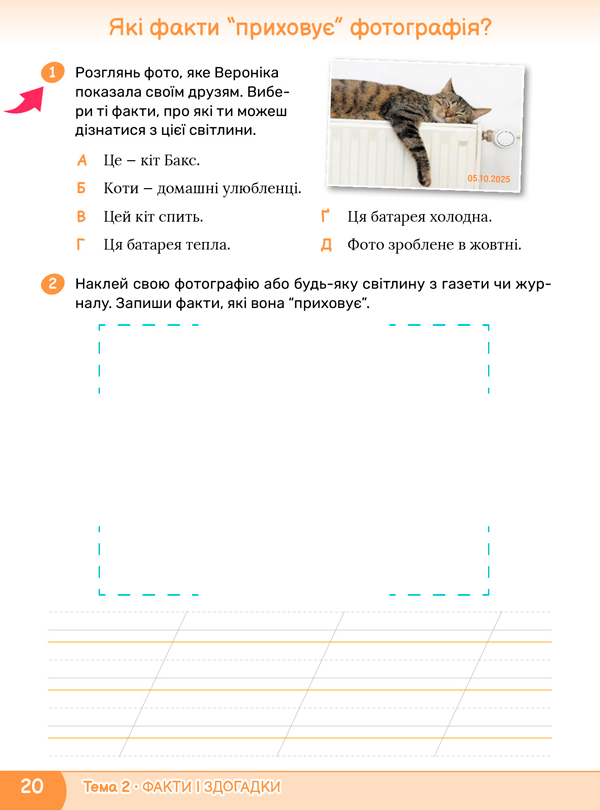 Які факти "приховує" фотографія?

1 Розглянь фото, яке Вероніка показала своїм друзям. Вибери ті факти, про які ти можеш дізнатися з цієї світлини.

05.10.2025

А Це – кіт Бакс.

Б Коти – домашні улюбленці.

В Цей кіт спить.

Г Ця батарея тепла.

Ґ Ця батарея холодна.

Д Фото зроблене в жовтні.

2 Наклей свою фотографію або будь-яку світлину з газети чи журналу. Запиши факти, які вона "приховує".

20 Тема 2 · ФАКТИ І ЗДОГАДКИ