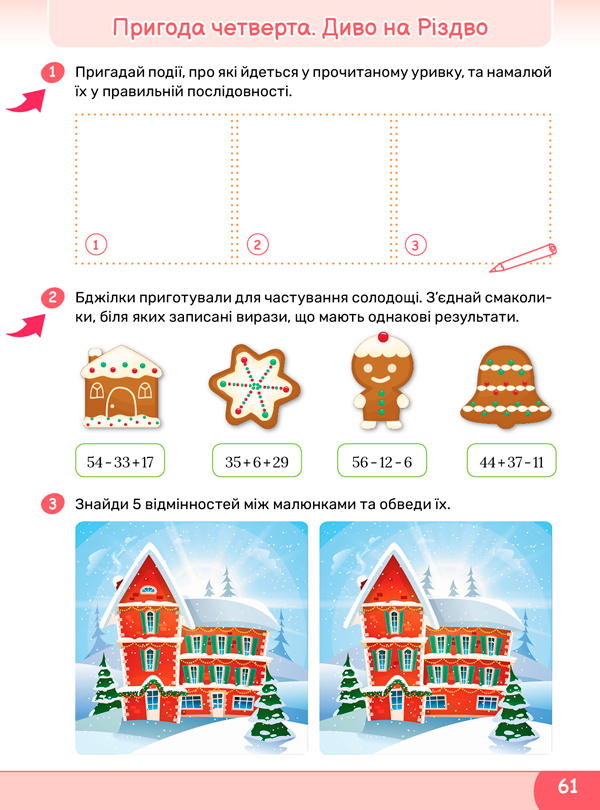 Пригода четверта. Диво на Різдво

1 Пригадай події, про які йдеться у прочитаному уривку, та намалюй їх у правильній послідовності.

1 2 3

2 Бджілки приготували для частування солодощі. З'єднай смаколики, біля яких записані вирази, що мають однакові результати.

$54 - 33 + 17$

$35 + 6 + 29$

$56 - 12 - 6$

$44 + 37 - 11$

3 Знайди 5 відмінностей між малюнками та обведи їх.

61