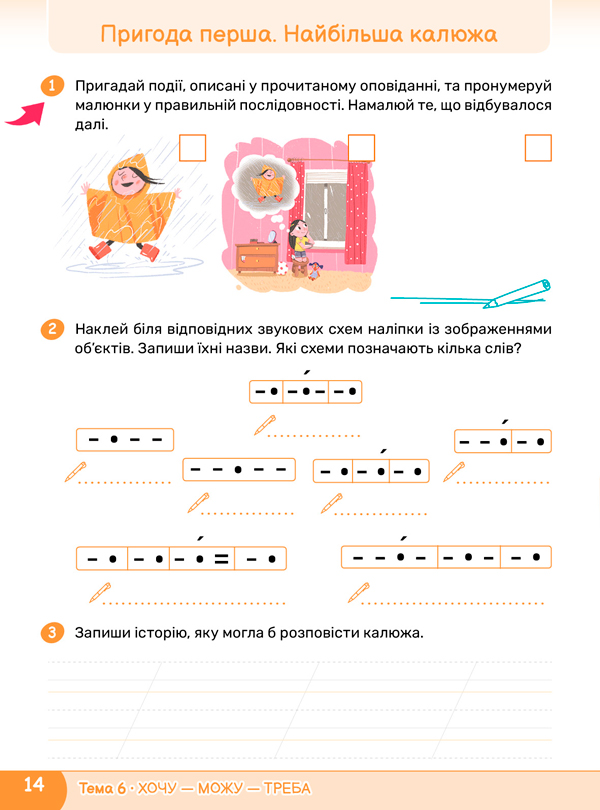 Пригода перша. Найбільша калюжа

1 Пригадай події, описані у прочитаному оповіданні, та пронумеруй малюнки у правильній послідовності. Намалюй те, що відбувалося далі.

2 Наклей біля відповідних звукових схем наліпки із зображеннями об'єктів. Запиши їхні назви. Які схеми позначають кілька слів?

3 Запиши історію, яку могла б розповісти калюжа.

14 Тема 6 · ХОЧУ — МОЖУ — ТРЕБА