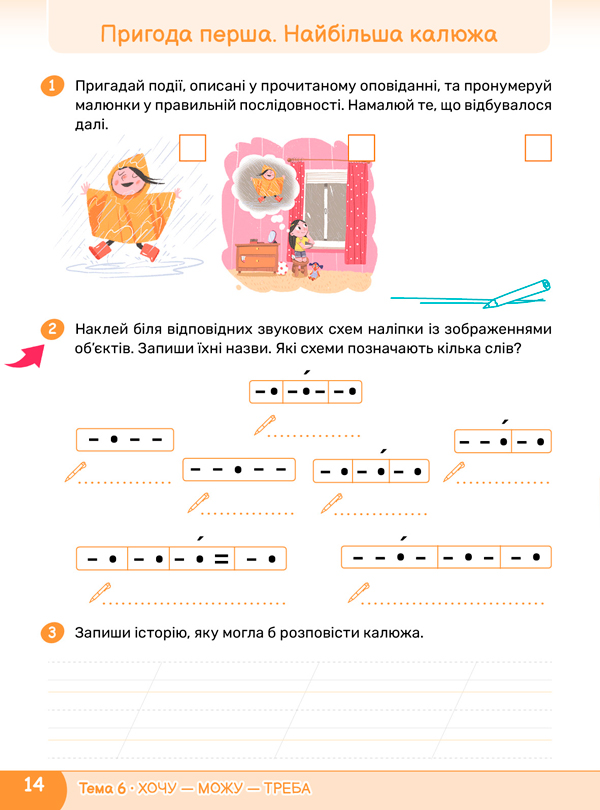 Пригода перша. Найбільша калюжа

1 Пригадай події, описані у прочитаному оповіданні, та пронумеруй малюнки у правильній послідовності. Намалюй те, що відбувалося далі.

2 Наклей біля відповідних звукових схем наліпки із зображеннями об'єктів. Запиши їхні назви. Які схеми позначають кілька слів?

3 Запиши історію, яку могла б розповісти калюжа.

14 Тема 6 · ХОЧУ — МОЖУ — ТРЕБА