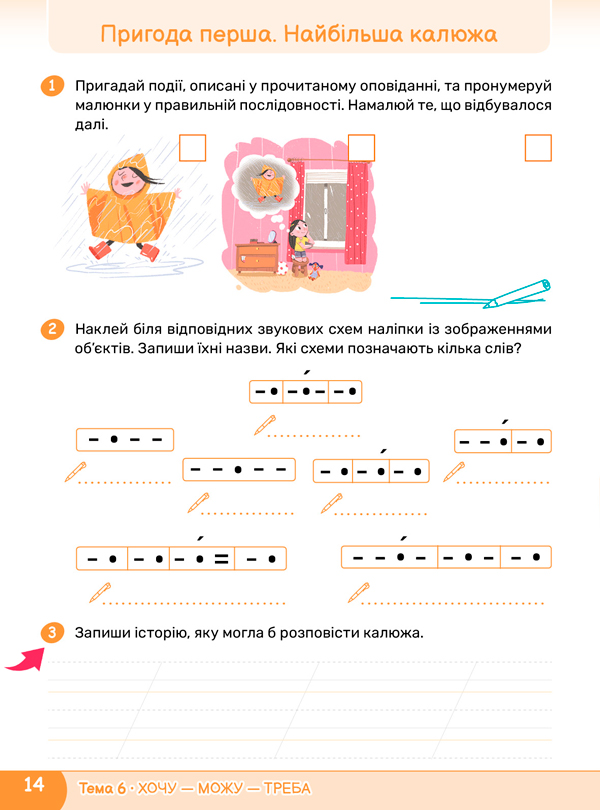 Пригода перша. Найбільша калюжа

1 Пригадай події, описані у прочитаному оповіданні, та пронумеруй малюнки у правильній послідовності. Намалюй те, що відбувалося далі.

2 Наклей біля відповідних звукових схем наліпки із зображеннями об'єктів. Запиши їхні назви. Які схеми позначають кілька слів?

3 Запиши історію, яку могла б розповісти калюжа.

14 Тема 6 · ХОЧУ — МОЖУ — ТРЕБА