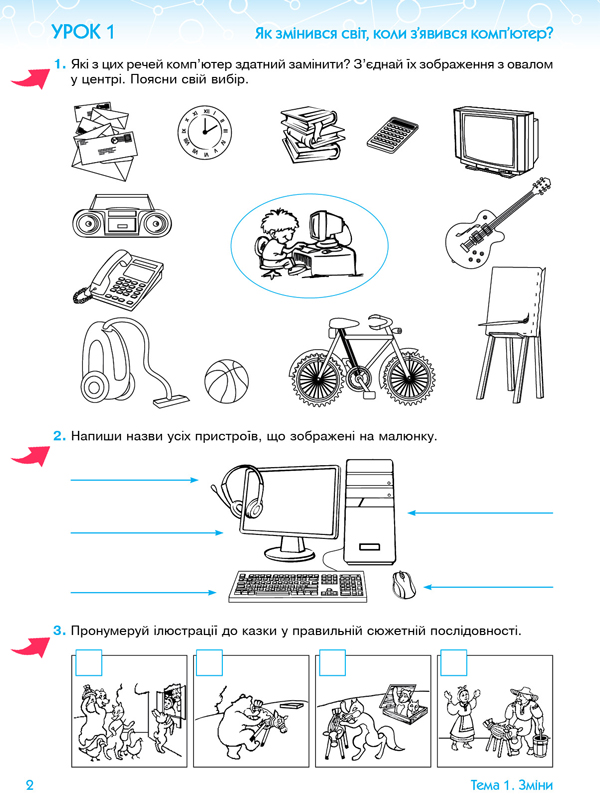 УРОК 1

Як змінився світ, коли з'явився комп'ютер?

1. Які з цих речей комп'ютер здатний замінити? З'єднай їх зображення з овалом у центрі. Поясни свій вибір.

2. Напиши назви усіх пристроїв, що зображені на малюнку.

3. Пронумеруй ілюстрації до казки у правильній сюжетній послідовності.

2

Тема 1. Зміни