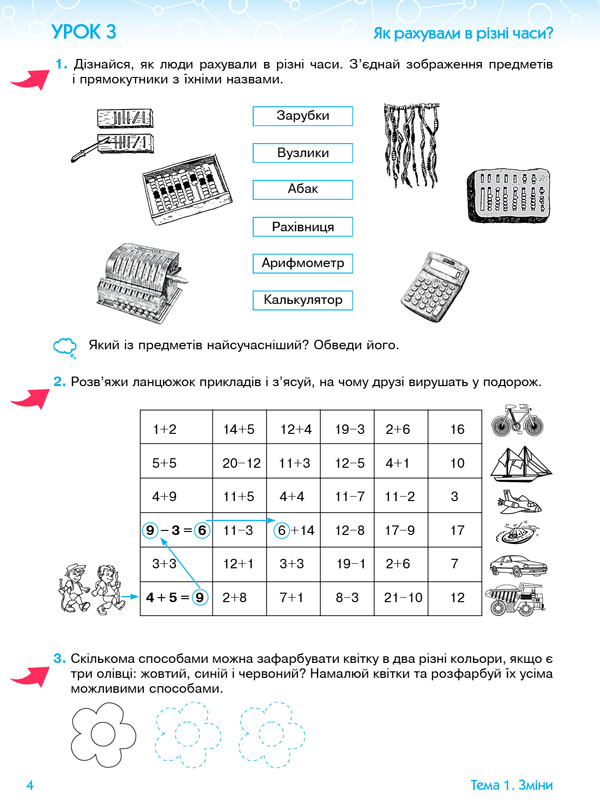 УРОК 3

Як рахували в різні часи?

1. Дізнайся, як люди рахували в різні часи. З'єднай зображення предметів і прямокутники з їхніми назвами.

Зарубки

Вузлики

Абак

Рахівниця

Арифмометр

Калькулятор

Який із предметів найсучасніший? Обведи його.

2. Розв'яжи ланцюжок прикладів і з'ясуй, на чому друзі вирушать у подорож.

| 1+2 | 14+5 | 12+4 | 19−3 | 2+6 | 16 |
|---|---|---|---|---|---|
| 5+5 | 20−12 | 11+3 | 12−5 | 4+1 | 10 |
| 4+9 | 11+5 | 4+4 | 11−7 | 11−2 | 3 |
| 9 − 3 = 6 | 11−3 | 6+14 | 12−8 | 17−9 | 17 |
| 3+3 | 12+1 | 3+3 | 19−1 | 2+6 | 7 |
| 4 + 5 = 9 | 2+8 | 7+1 | 8−3 | 21−10 | 12 |

3. Скількома способами можна зафарбувати квітку в два різні кольори, якщо є три олівці: жовтий, синій і червоний? Намалюй квітки та розфарбуй їх усіма можливими способами.

4

Тема 1. Зміни