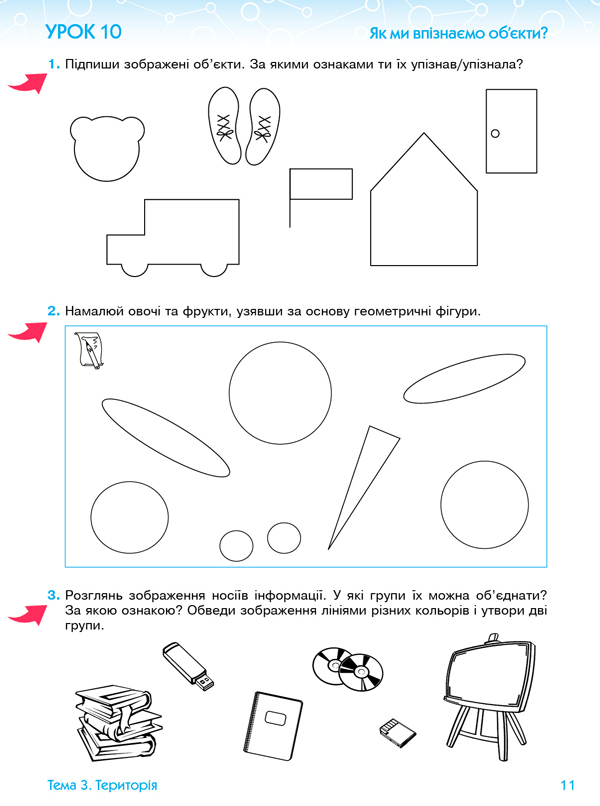 УРОК 10

Як ми впізнаємо об'єкти?

1. Підпиши зображені об'єкти. За якими ознаками ти їх упізнав/упізнала?

2. Намалюй овочі та фрукти, узявши за основу геометричні фігури.

3. Розглянь зображення носіїв інформації. У які групи їх можна об'єднати? За якою ознакою? Обведи зображення лініями різних кольорів і утвори дві групи.

Тема 3. Територія

11