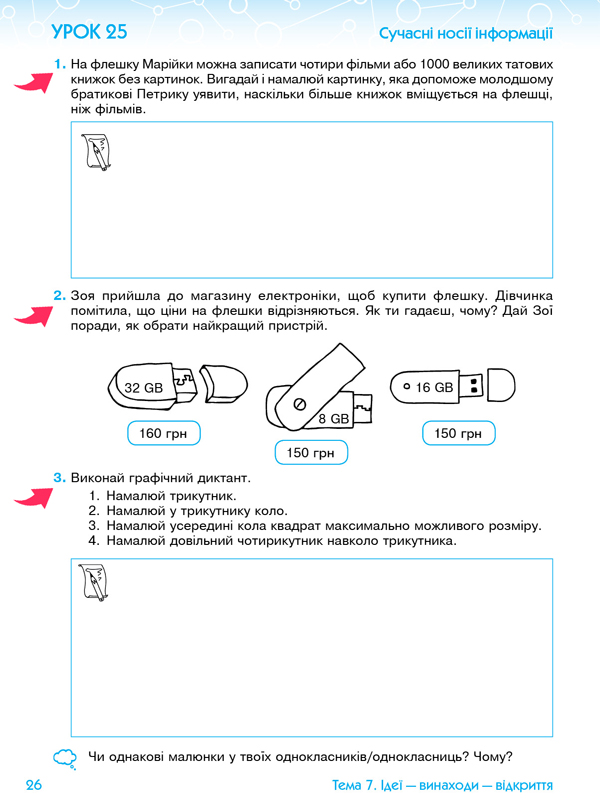 УРОК 25

Сучасні носії інформації

1. На флешку Марійки можна записати чотири фільми або 1000 великих татових книжок без картинок. Вигадай і намалюй картинку, яка допоможе молодшому братикові Петрику уявити, наскільки більше книжок вміщується на флешці, ніж фільмів.

2. Зоя прийшла до магазину електроніки, щоб купити флешку. Дівчинка помітила, що ціни на флешки відрізняються. Як ти гадаєш, чому? Дай Зої поради, як обрати найкращий пристрій.

32 GB

160 грн

8 GB

150 грн

16 GB

150 грн

3. Виконай графічний диктант.
1. Намалюй трикутник.
2. Намалюй у трикутнику коло.
3. Намалюй усередині кола квадрат максимально можливого розміру.
4. Намалюй довільний чотирикутник навколо трикутника.

Чи однакові малюнки у твоїх однокласників/однокласниць? Чому?

26

Тема 7. Ідеї — винаходи — відкриття