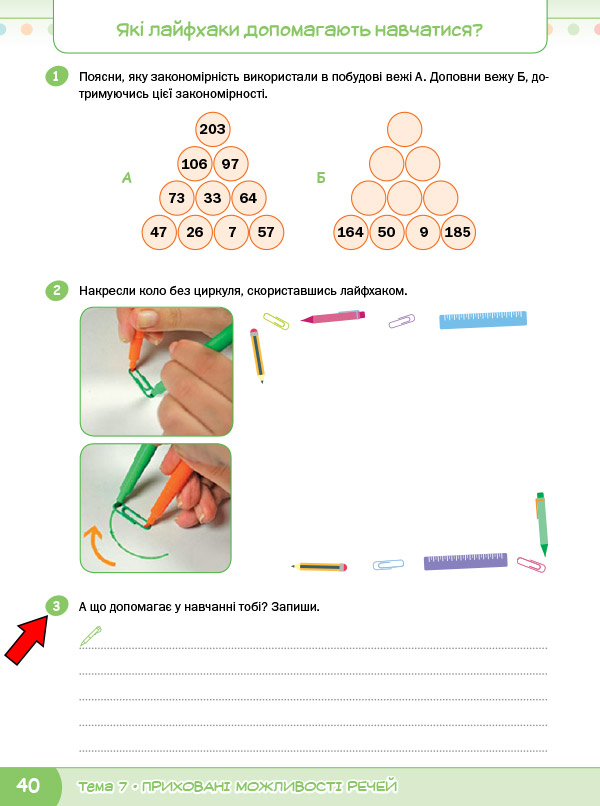 Які лайфхаки допомагають навчатися?

1 Поясни, яку закономірність використали в побудові вежі А. Доповни вежу Б, дотримуючись цієї закономірності.

А

203
106 97
73 33 64
47 26 7 57

Б

164 50 9 185

2 Накресли коло без циркуля, скориставшись лайфхаком.

3 А що допомагає у навчанні тобі? Запиши.

40 Тема 7 • ПРИХОВАНІ МОЖЛИВОСТІ РЕЧЕЙ