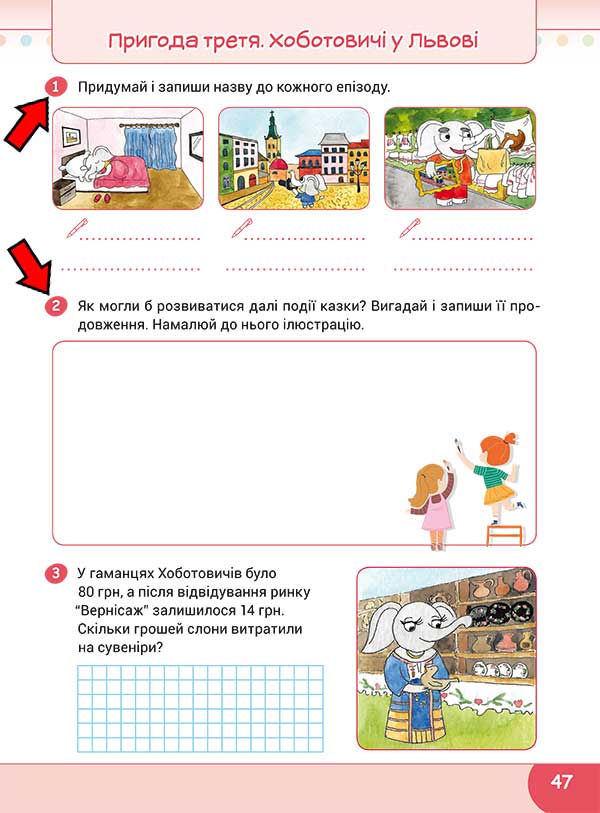 Пригода третя. Хоботовичі у Львові

1 Придумай і запиши назву до кожного епізоду.

2 Як могли б розвиватися далі події казки? Вигадай і запиши її продовження. Намалюй до нього ілюстрацію.

3 У гаманцях Хоботовичів було 80 грн, а після відвідування ринку "Вернісаж" залишилося 14 грн. Скільки грошей слони витратили на сувеніри?

47