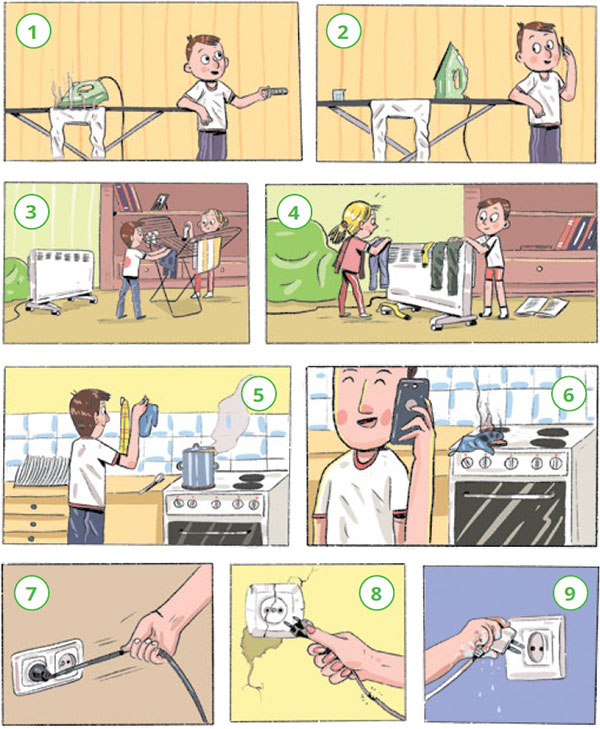 1

2

3

4

5

6

7

8

9