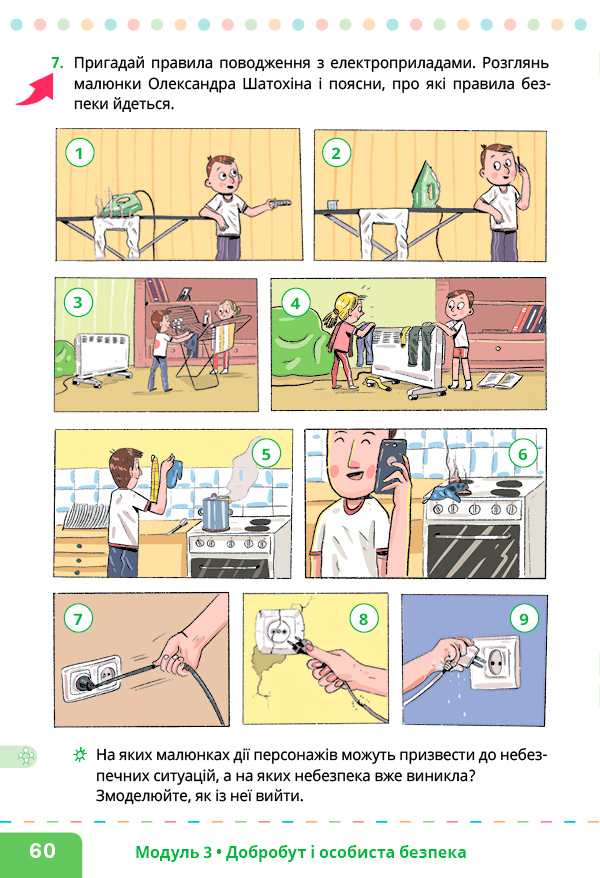 7. Пригадай правила поводження з електроприладами. Розглянь малюнки Олександра Шатохіна і поясни, про які правила безпеки йдеться.

1

2

3

4

5

6

7

8

9

На яких малюнках дії персонажів можуть призвести до небезпечних ситуацій, а на яких небезпека вже виникла? Змоделюйте, як із неї вийти.

60

Модуль 3 • Добробут і особиста безпека