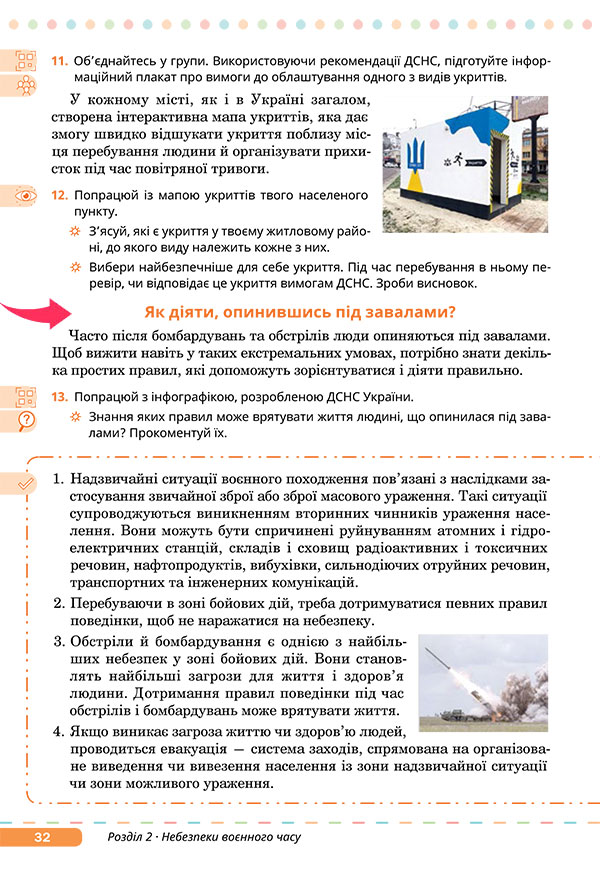 11. Об'єднайтесь у групи. Використовуючи рекомендації ДСНС, підготуйте інформаційний плакат про вимоги до облаштування одного з видів укриттів.

У кожному місті, як і в Україні загалом, створена інтерактивна мапа укриттів, яка дає змогу швидко відшукати укриття поблизу місця перебування людини й організувати прихисток під час повітряної тривоги.

12. Попрацюй із мапою укриттів твого населеного пункту.

З'ясуй, які є укриття у твоєму житловому районі, до якого виду належить кожне з них.

Вибери найбезпечніше для себе укриття. Під час перебування в ньому перевір, чи відповідає це укриття вимогам ДСНС. Зроби висновок.

Як діяти, опинившись під завалами?

Часто після бомбардувань та обстрілів люди опиняються під завалами. Щоб вижити навіть у таких екстремальних умовах, потрібно знати декілька простих правил, які допоможуть зорієнтуватися і діяти правильно.

13. Попрацюй з інфографікою, розробленою ДСНС України.

Знання яких правил може врятувати життя людині, що опинилася під завалами? Прокоментуй їх.

1. Надзвичайні ситуації воєнного походження пов'язані з наслідками застосування звичайної зброї або зброї масового ураження. Такі ситуації супроводжуються виникненням вторинних чинників ураження населення. Вони можуть бути спричинені руйнуванням атомних і гідроелектричних станцій, складів і сховищ радіоактивних і токсичних речовин, нафтопродуктів, вибухівки, сильнодіючих отруйних речовин, транспортних та інженерних комунікацій.
2. Перебуваючи в зоні бойових дій, треба дотримуватися певних правил поведінки, щоб не наражатися на небезпеку.
3. Обстріли й бомбардування є однією з найбільших небезпек у зоні бойових дій. Вони становлять найбільші загрози для життя і здоров'я людини. Дотримання правил поведінки під час обстрілів і бомбардувань може врятувати життя.
4. Якщо виникає загроза життю чи здоров'ю людей, проводиться евакуація — система заходів, спрямована на організоване виведення чи вивезення населення із зони надзвичайної ситуації чи зони можливого ураження.

32 Розділ 2 · Небезпеки воєнного часу